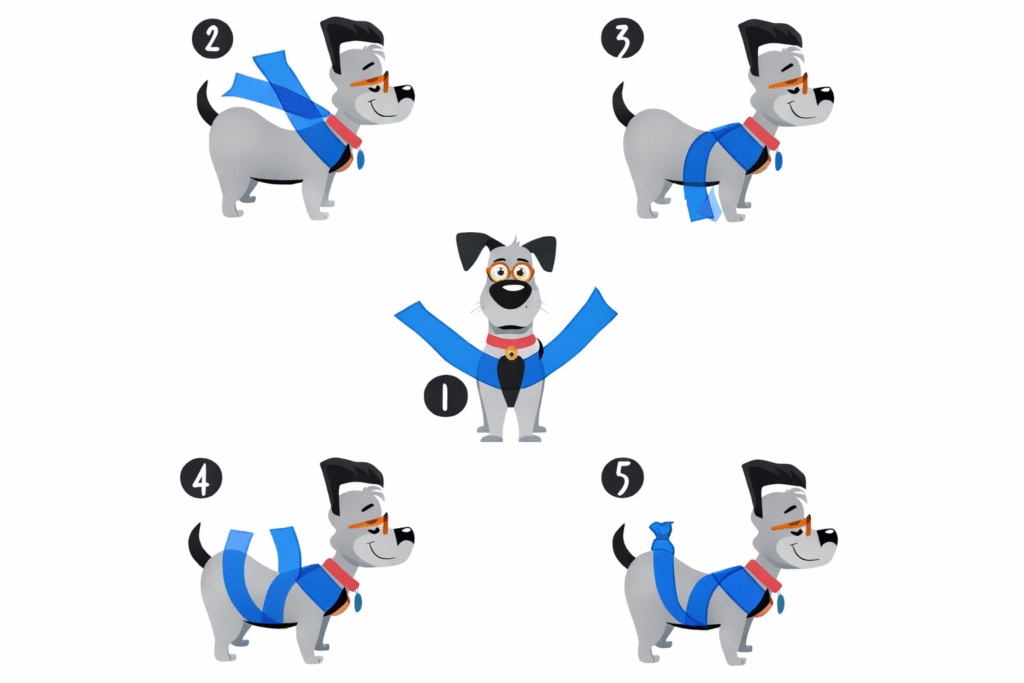 2

3

1

4

5